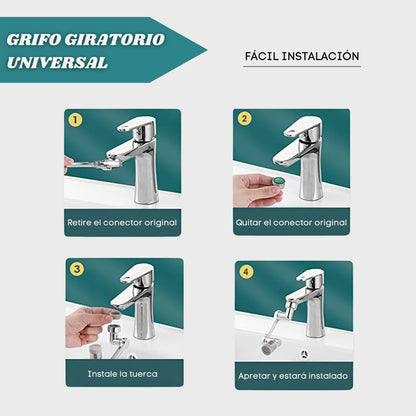 GRIFO GIRATORIO UNIVERSAL

FÁCIL INSTALACIÓN

1

Retire el conector original

2

Quitar el conector original

3

Instale la tuerca

4

Apretar y estará instalado