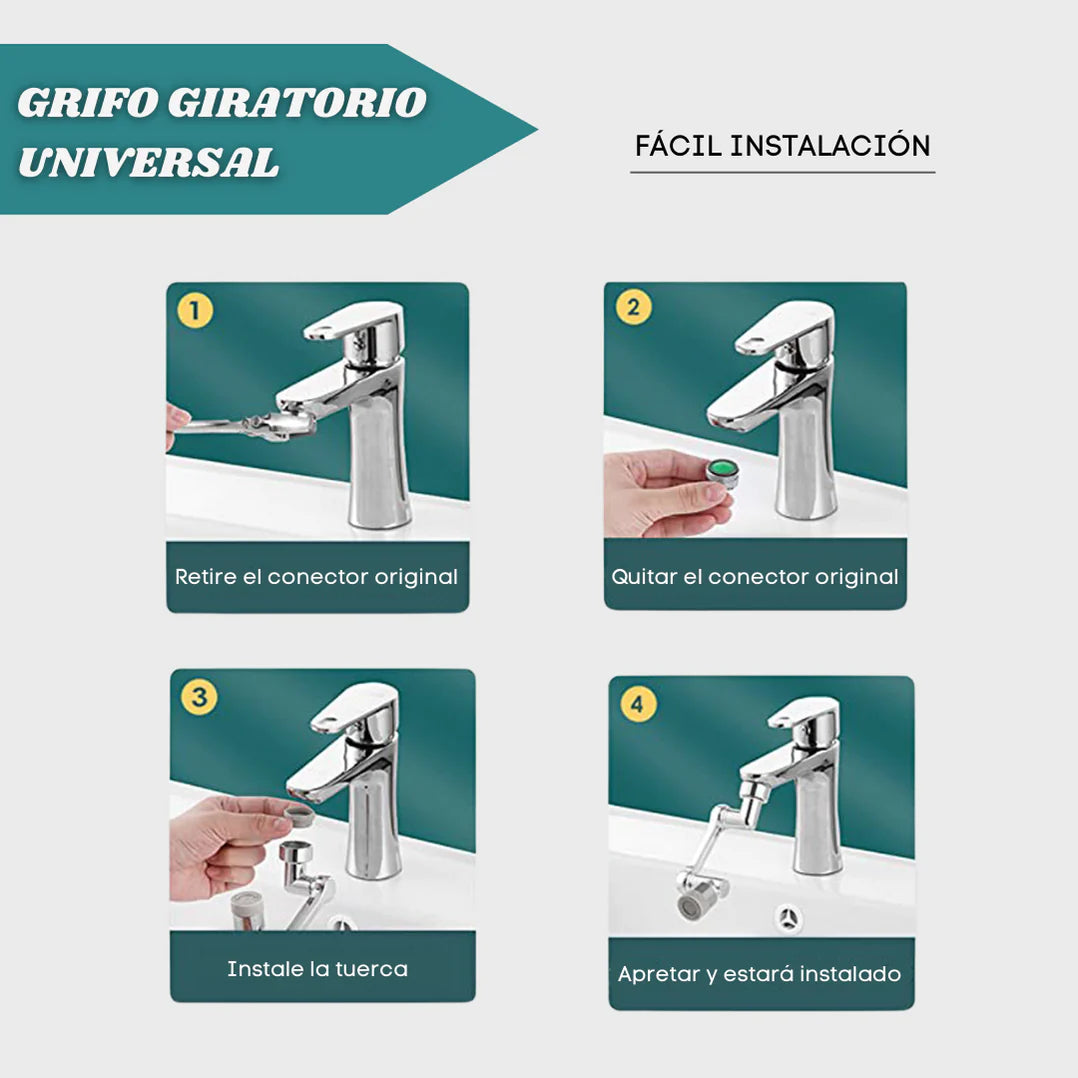 GRIFO GIRATORIO UNIVERSAL

FÁCIL INSTALACIÓN

1

Retire el conector original

2

Quitar el conector original

3

Instale la tuerca

4

Apretar y estará instalado