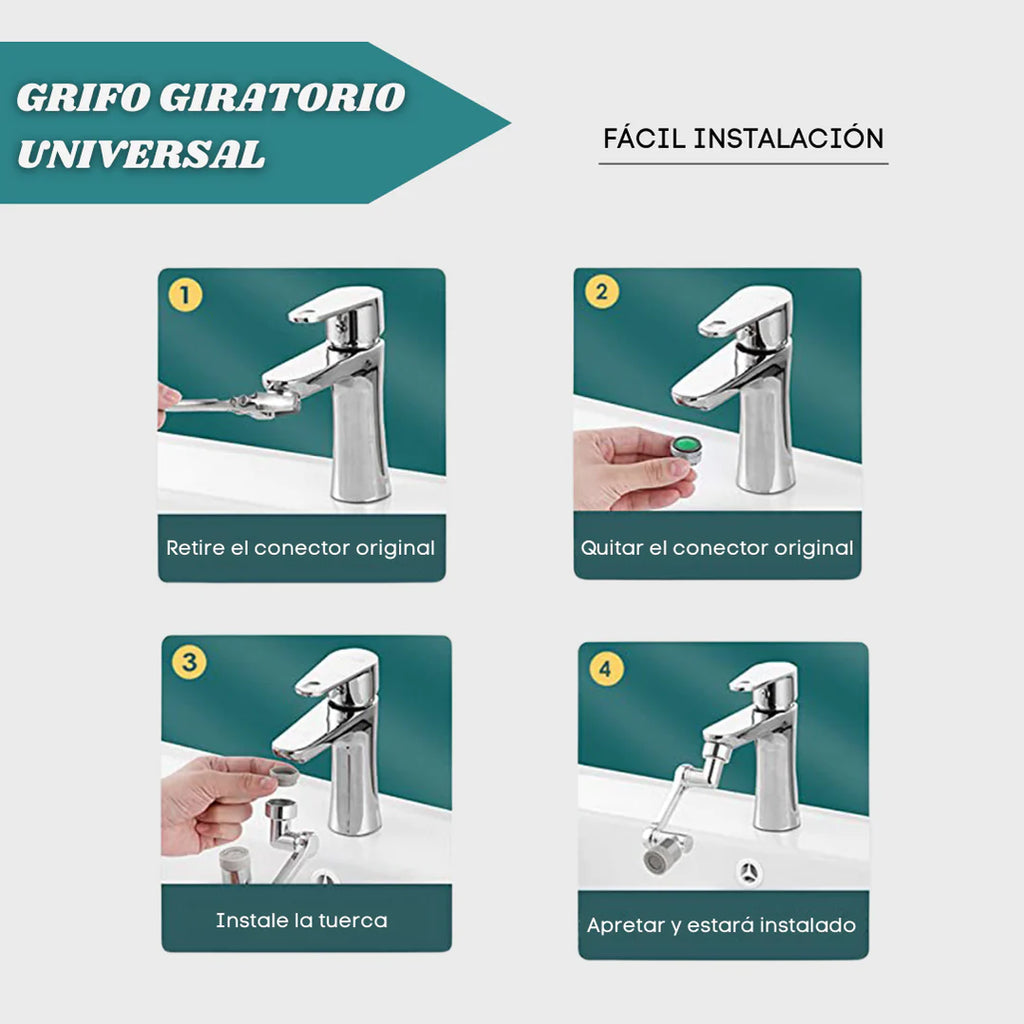 GRIFO GIRATORIO UNIVERSAL

FÁCIL INSTALACIÓN

1

Retire el conector original

2

Quitar el conector original

3

Instale la tuerca

4

Apretar y estará instalado